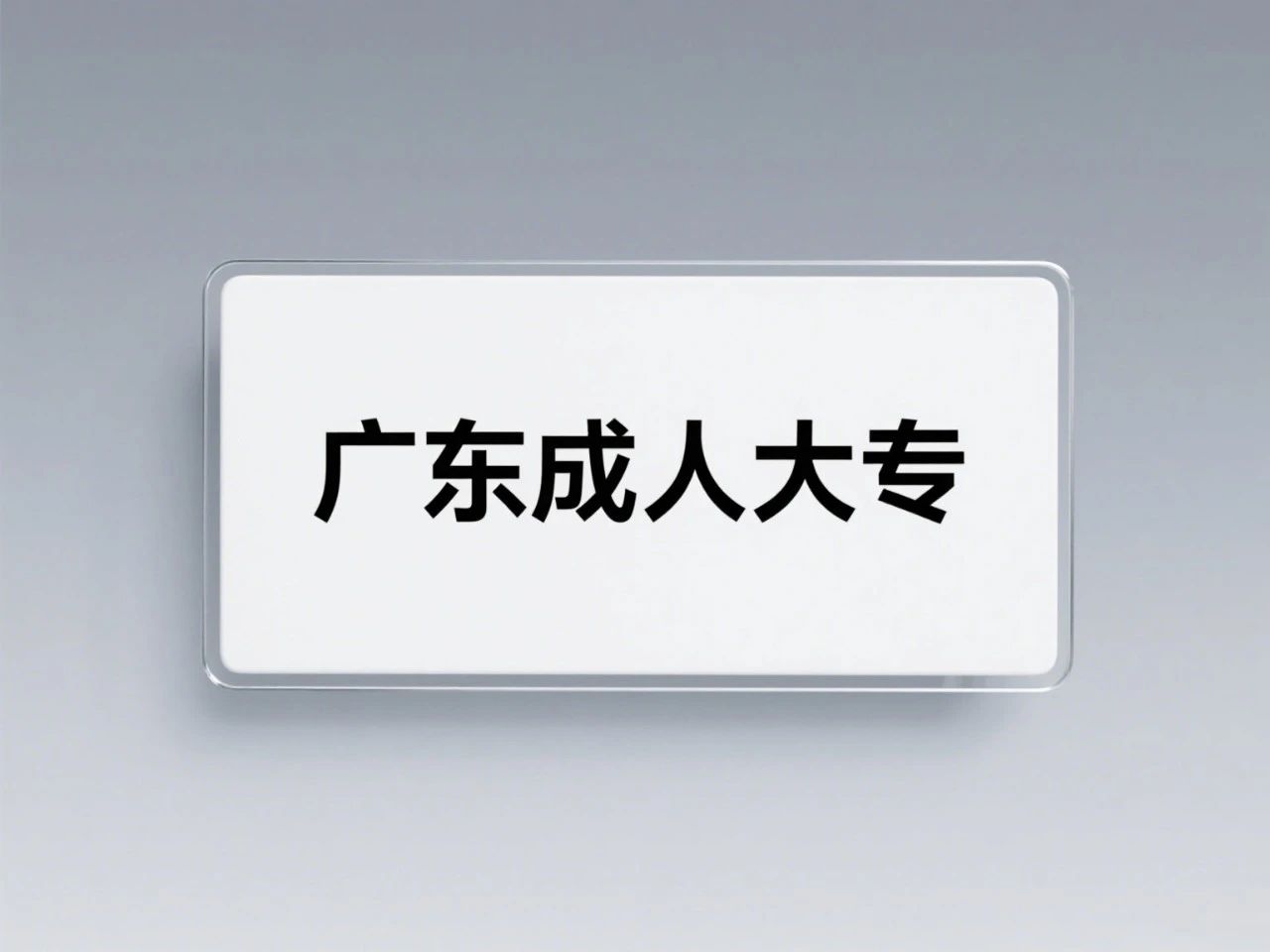 广东成人大专